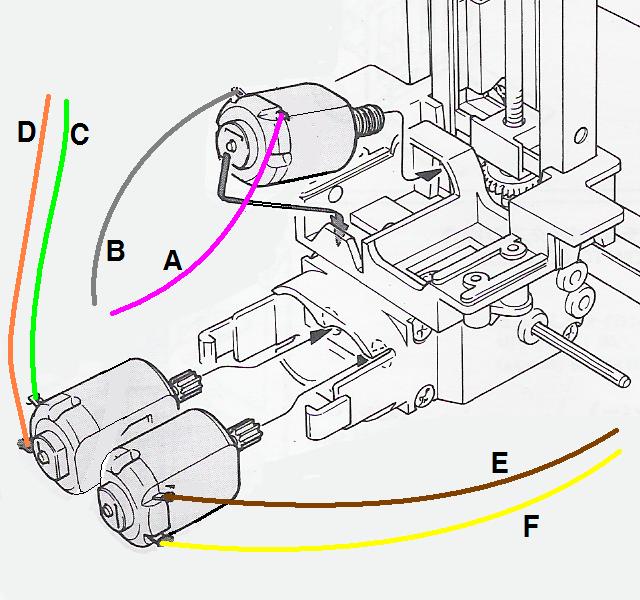 D
C
B
A
E
F